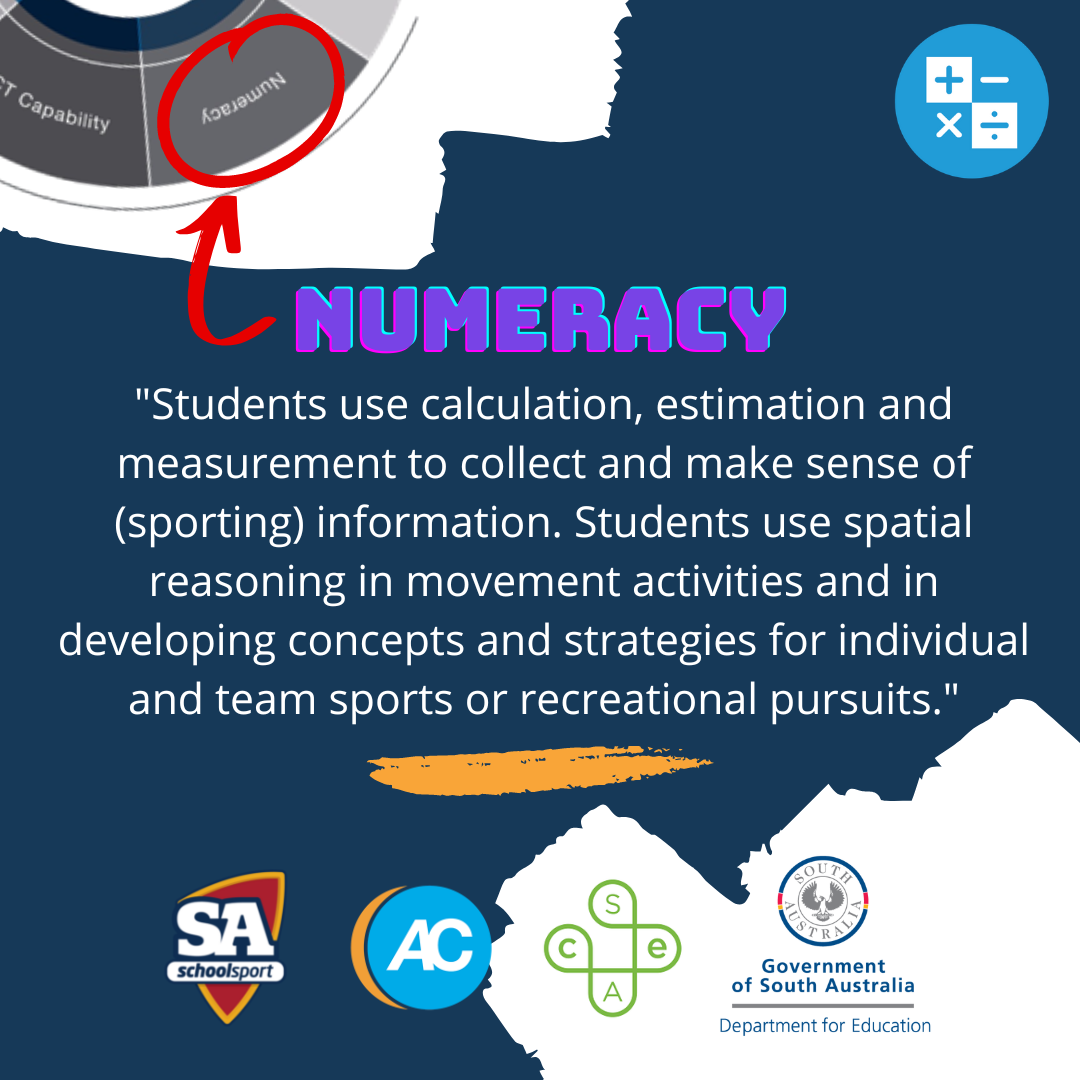 T Capability

Numeracy

NUMERACY

"Students use calculation, estimation and measurement to collect and make sense of (sporting) information. Students use spatial reasoning in movement activities and in developing concepts and strategies for individual and team sports or recreational pursuits."

SA schoolsport

AC

S c e A

SOUTH AUSTRALIA

Government of South Australia

Department for Education